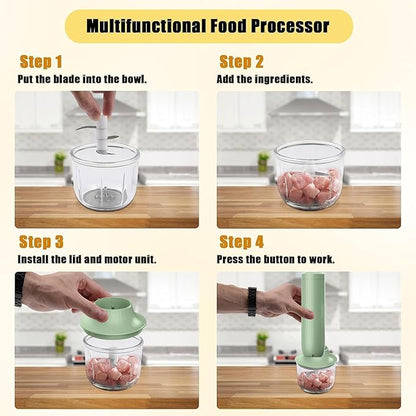 Multifunctional Food Processor

Step 1
Put the blade into the bowl.

Step 2
Add the ingredients.

Step 3
Install the lid and motor unit.

Step 4
Press the button to work.