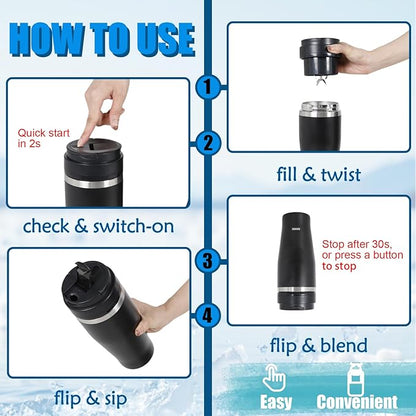 HOW TO USE

1

fill & twist

2

Quick start in 2s

check & switch-on

3

Stop after 30s, or press a button to stop

flip & blend

4

flip & sip

Easy

Convenient