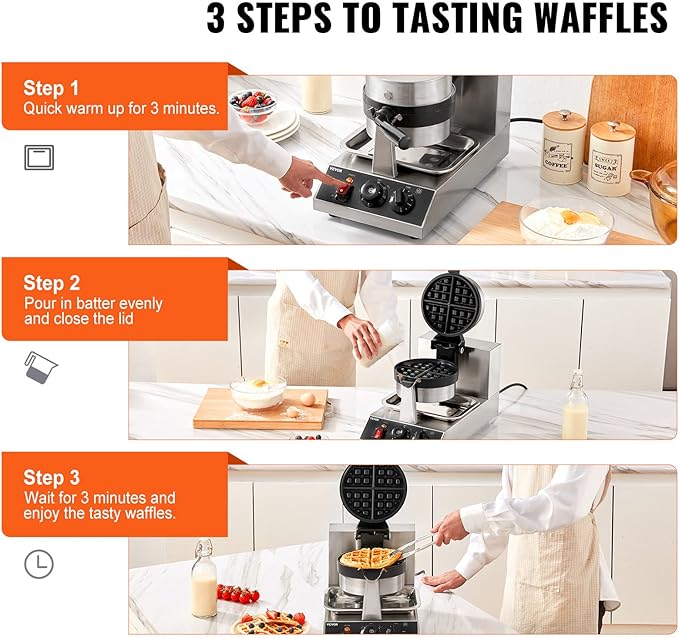 3 STEPS TO TASTING WAFFLES

Step 1
Quick warm up for 3 minutes.

VEVOR

COFFEE

SUGAR

Step 2
Pour in batter evenly and close the lid

Step 3
Wait for 3 minutes and enjoy the tasty waffles.

VEVOR