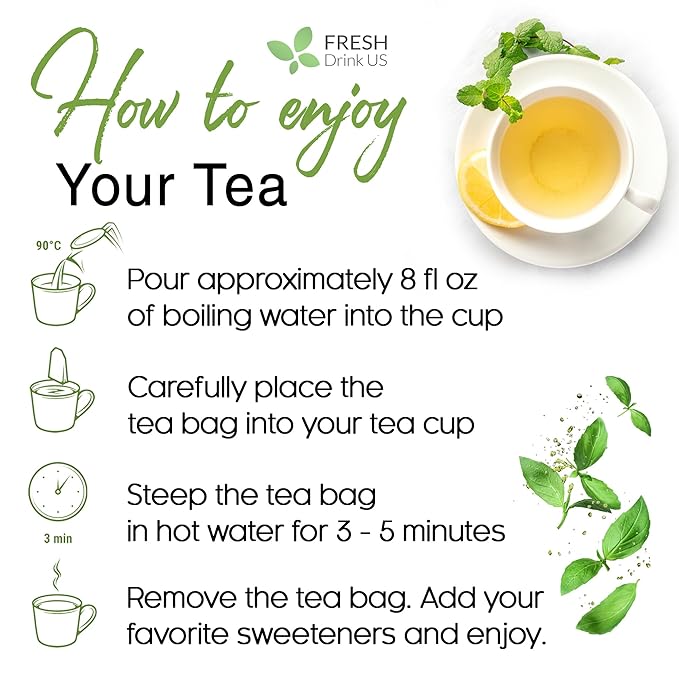 FRESH Drink US

How to enjoy
Your Tea

90°C

Pour approximately 8 fl oz of boiling water into the cup

Carefully place the tea bag into your tea cup

3 min

Steep the tea bag in hot water for 3 - 5 minutes

Remove the tea bag. Add your favorite sweeteners and enjoy.