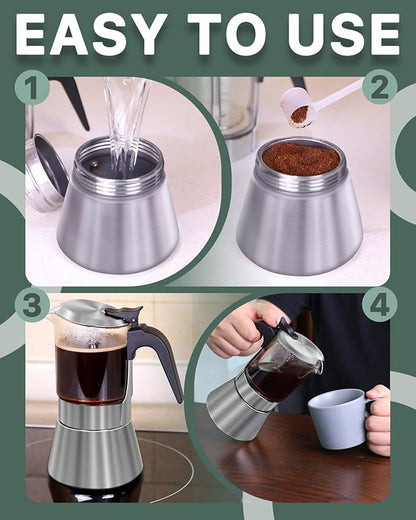 EASY TO USE

1

2

3

4