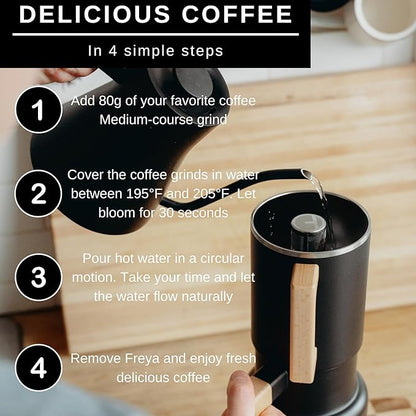 DELICIOUS COFFEE

In 4 simple steps

1

Add 80g of your favorite coffee Medium-course grind

2

Cover the coffee grinds in water between 195°F and 205°F. Let bloom for 30 seconds

3

Pour hot water in a circular motion. Take your time and let the water flow naturally

4

Remove Freya and enjoy fresh delicious coffee