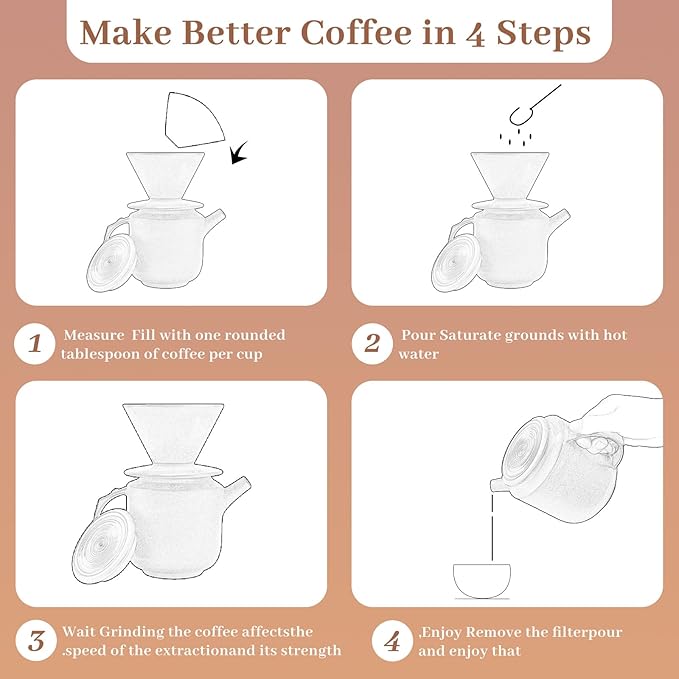 Make Better Coffee in 4 Steps

1 Measure Fill with one rounded tablespoon of coffee per cup

2 Pour Saturate grounds with hot water

3 Wait Grinding the coffee affectsthe .speed of the extractionand its strength

4 ,Enjoy Remove the filterpour and enjoy that