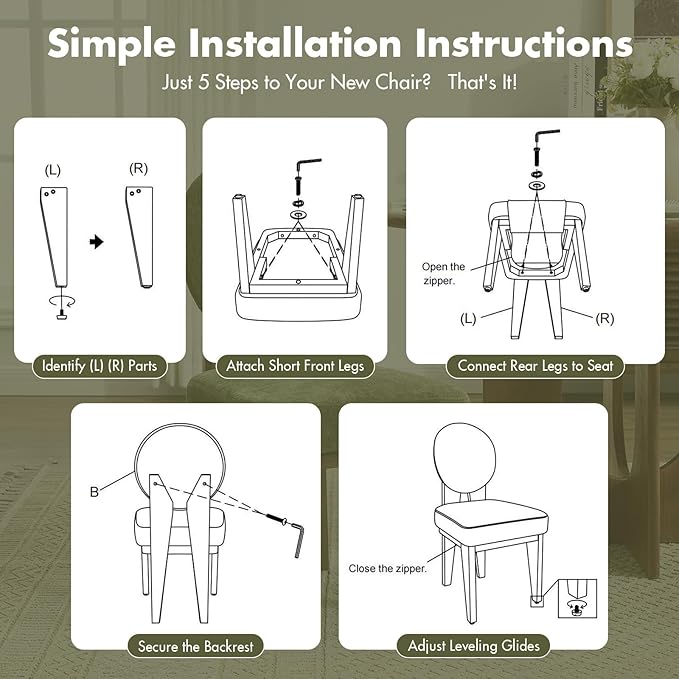 Simple Installation Instructions

Just 5 Steps to Your New Chair? That's It!

(L)

(R)

Identify (L) (R) Parts

Attach Short Front Legs

Open the zipper.

(L)

(R)

Connect Rear Legs to Seat

B

Secure the Backrest

Close the zipper.

Adjust Leveling Glides