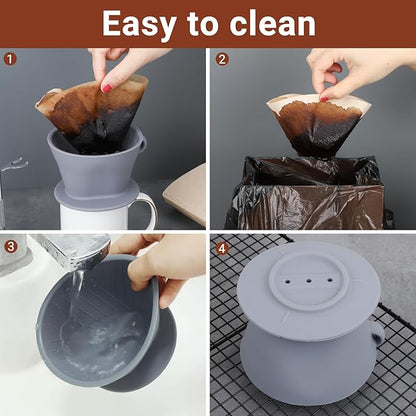 Easy to clean

1

2

3

4