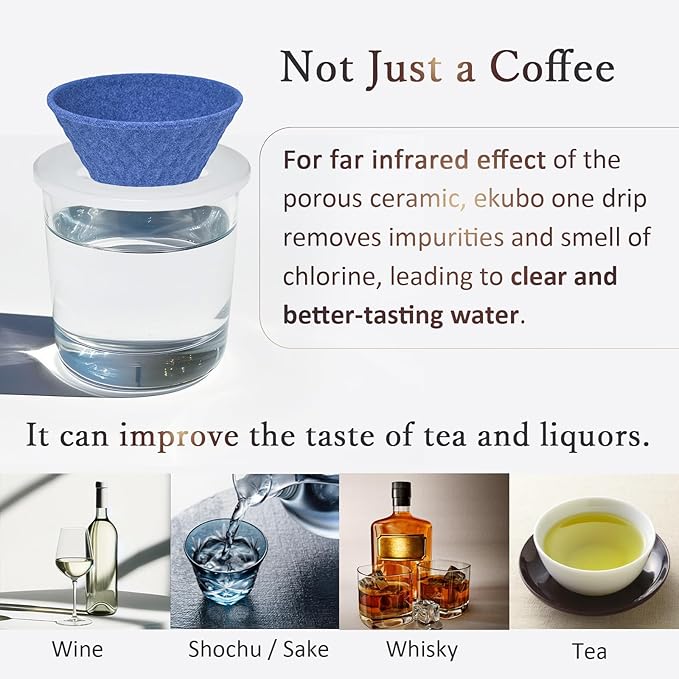 Not Just a Coffee

For far infrared effect of the porous ceramic, ekubo one drip removes impurities and smell of chlorine, leading to clear and better-tasting water.

It can improve the taste of tea and liquors.

Wine

Shochu / Sake

Whisky

Tea