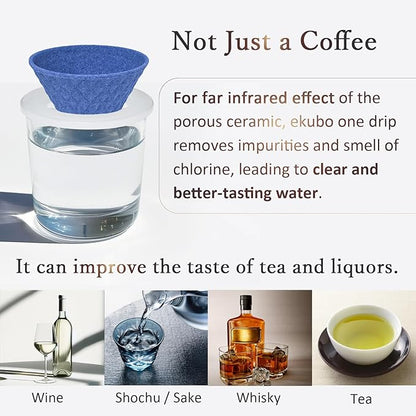 Not Just a Coffee

For far infrared effect of the porous ceramic, ekubo one drip removes impurities and smell of chlorine, leading to clear and better-tasting water.

It can improve the taste of tea and liquors.

Wine

Shochu / Sake

Whisky

Tea