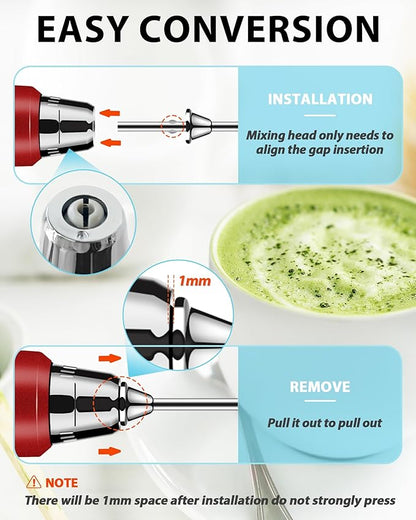 EASY CONVERSION

INSTALLATION

Mixing head only needs to align the gap insertion

1mm

REMOVE

Pull it out to pull out

NOTE

There will be 1mm space after installation do not strongly press