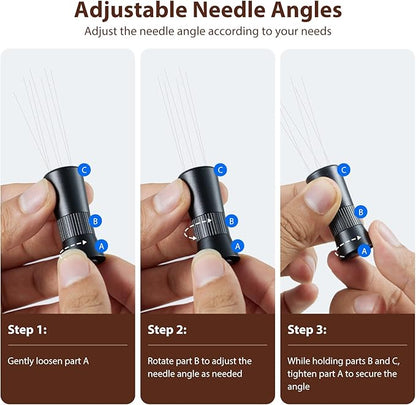 Adjustable Needle Angles

Adjust the needle angle according to your needs

C
B
A

Step 1:

Gently loosen part A

C
B
A

Step 2:

Rotate part B to adjust the needle angle as needed

C
B
A

Step 3:

While holding parts B and C, tighten part A to secure the angle