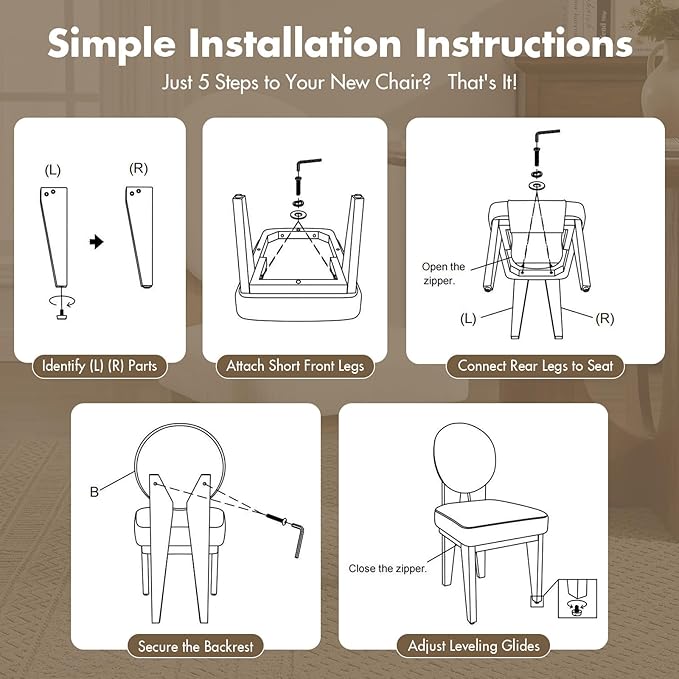 Simple Installation Instructions

Just 5 Steps to Your New Chair? That's It!

(L)

(R)

Identify (L) (R) Parts

Attach Short Front Legs

Open the zipper.

(L)

(R)

Connect Rear Legs to Seat

B

Secure the Backrest

Close the zipper.

Adjust Leveling Glides