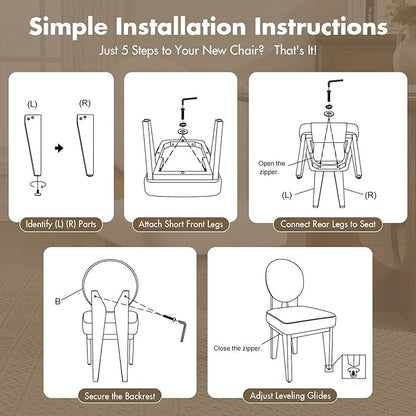 Simple Installation Instructions

Just 5 Steps to Your New Chair? That's It!

(L)

(R)

Identify (L) (R) Parts

Attach Short Front Legs

Open the zipper.

(L)

(R)

Connect Rear Legs to Seat

B

Secure the Backrest

Close the zipper.

Adjust Leveling Glides