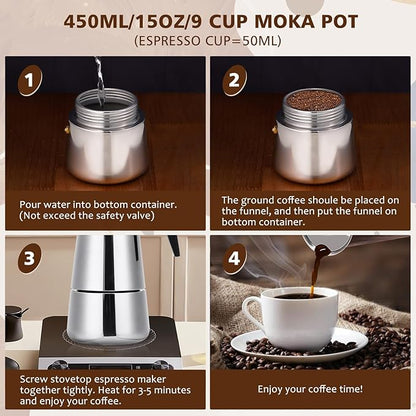 450ML/15OZ/9 CUP MOKA POT
(ESPRESSO CUP=50ML)

1

Pour water into bottom container. (Not exceed the safety valve)

2

The ground coffee shoule be placed on the funnel, and then put the funnel on bottom container.

3

Screw stovetop espresso maker together tightly. Heat for 3-5 minutes and enjoy your coffee.

4

Enjoy your coffee time!