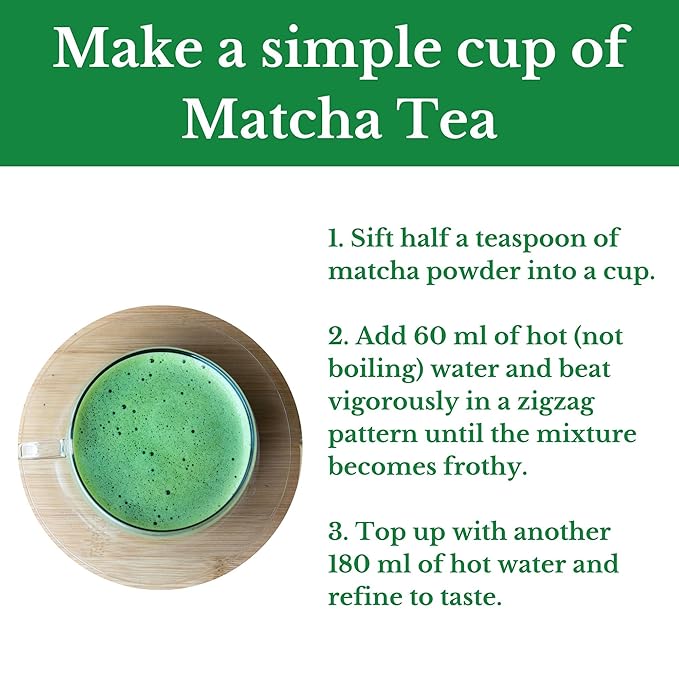 Make a simple cup of Matcha Tea

1. Sift half a teaspoon of matcha powder into a cup.

2. Add 60 ml of hot (not boiling) water and beat vigorously in a zigzag pattern until the mixture becomes frothy.

3. Top up with another 180 ml of hot water and refine to taste.