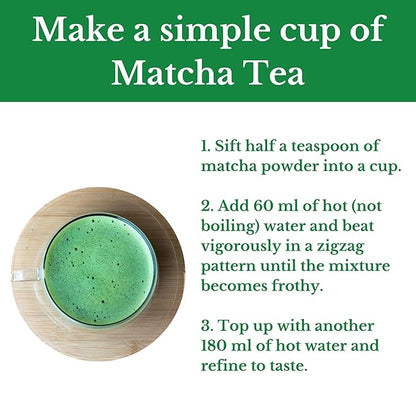 Make a simple cup of Matcha Tea

1. Sift half a teaspoon of matcha powder into a cup.

2. Add 60 ml of hot (not boiling) water and beat vigorously in a zigzag pattern until the mixture becomes frothy.

3. Top up with another 180 ml of hot water and refine to taste.