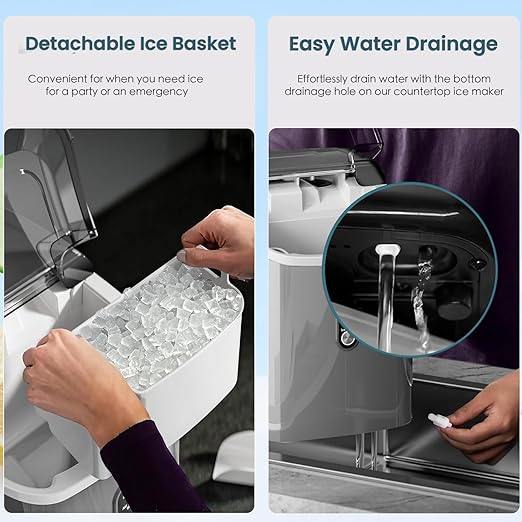 Detachable Ice Basket

Convenient for when you need ice for a party or an emergency

Easy Water Drainage

Effortlessly drain water with the bottom drainage hole on our countertop ice maker