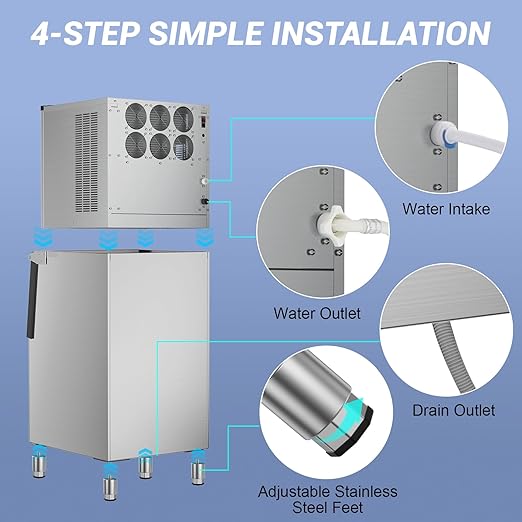 4-STEP SIMPLE INSTALLATION

Water Intake

Water Outlet

Drain Outlet

Adjustable Stainless Steel Feet