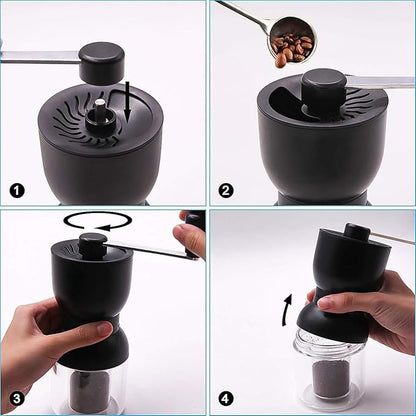 1

2

3

4