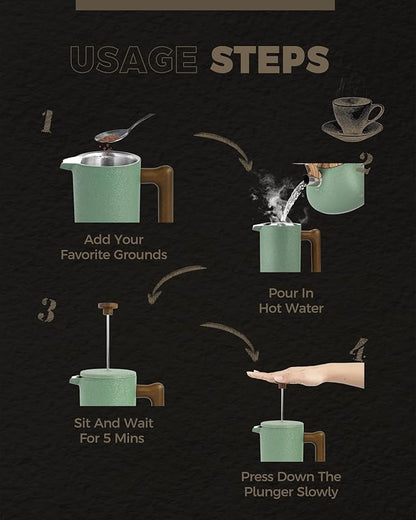 USAGE STEPS

1

Add Your Favorite Grounds

2

Pour In Hot Water

3

Sit And Wait For 5 Mins

4

Press Down The Plunger Slowly