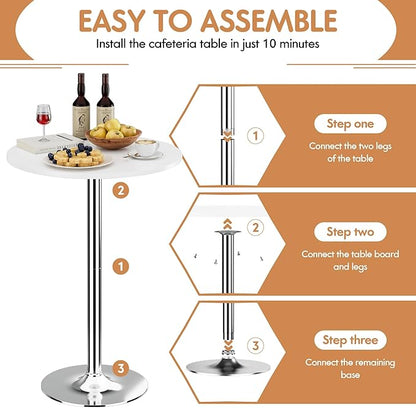 EASY TO ASSEMBLE

Install the cafeteria table in just 10 minutes

2

1

3

1

Step one

Connect the two legs of the table

2

Step two

Connect the table board and legs

3

Step three

Connect the remaining base