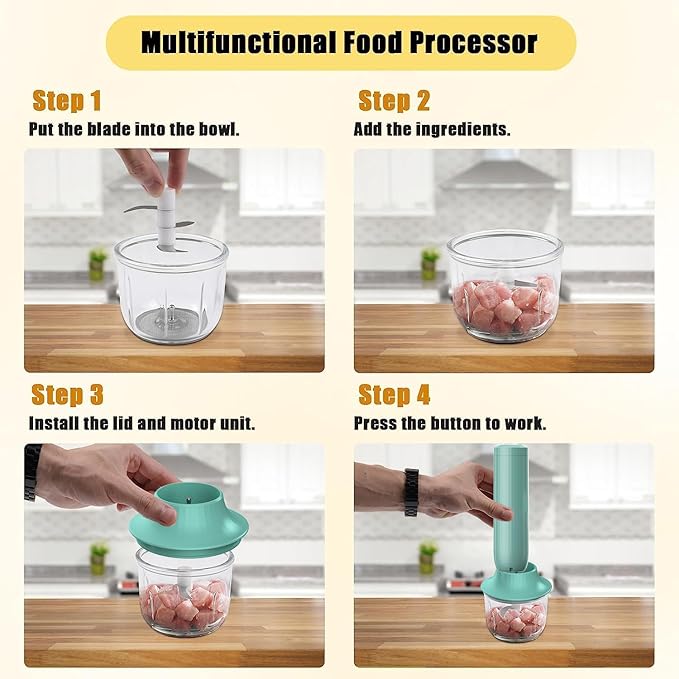 Multifunctional Food Processor

Step 1
Put the blade into the bowl.

Step 2
Add the ingredients.

Step 3
Install the lid and motor unit.

Step 4
Press the button to work.