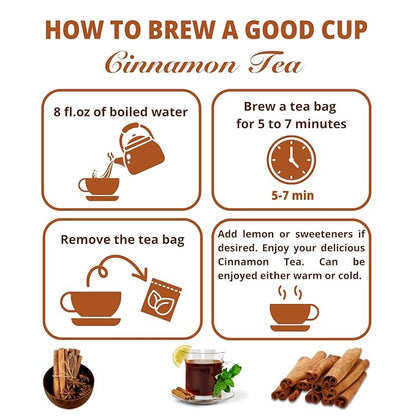 HOW TO BREW A GOOD CUP

Cinnamon Tea

8 fl.oz of boiled water

Brew a tea bag for 5 to 7 minutes

5-7 min

Remove the tea bag

Add lemon or sweeteners if desired. Enjoy your delicious Cinnamon Tea. Can be enjoyed either warm or cold.