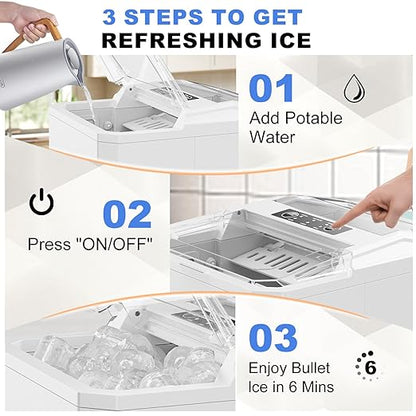 3 STEPS TO GET
REFRESHING ICE

01
Add Potable Water

02
Press "ON/OFF"

03
Enjoy Bullet Ice in 6 Mins

6