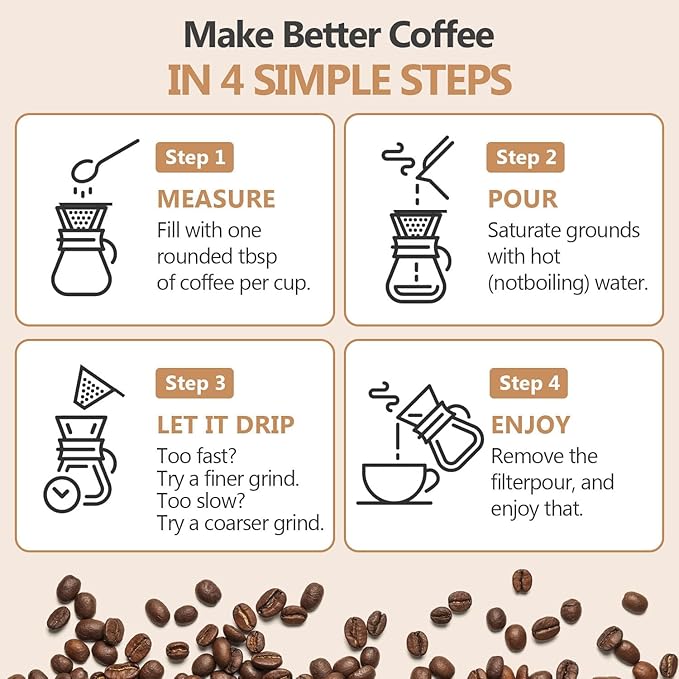 Make Better Coffee
IN 4 SIMPLE STEPS

Step 1
MEASURE
Fill with one rounded tbsp of coffee per cup.

Step 2
POUR
Saturate grounds with hot (notboiling) water.

Step 3
LET IT DRIP
Too fast? Try a finer grind. Too slow? Try a coarser grind.

Step 4
ENJOY
Remove the filterpour, and enjoy that.