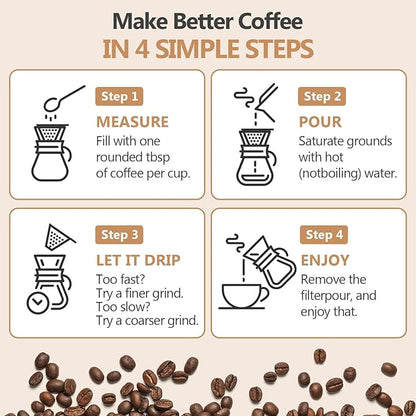 Make Better Coffee
IN 4 SIMPLE STEPS

Step 1
MEASURE
Fill with one rounded tbsp of coffee per cup.

Step 2
POUR
Saturate grounds with hot (notboiling) water.

Step 3
LET IT DRIP
Too fast? Try a finer grind. Too slow? Try a coarser grind.

Step 4
ENJOY
Remove the filterpour, and enjoy that.