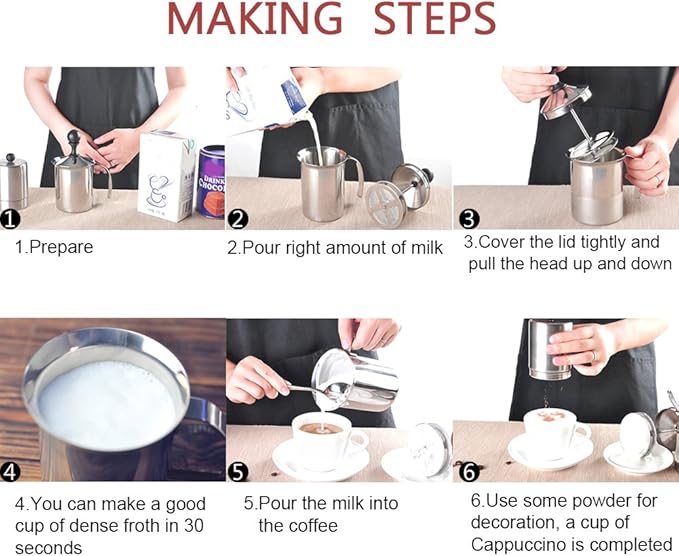 MAKING STEPS

DRINK
CHOCO

1

1.Prepare

2

2.Pour right amount of milk

3

3.Cover the lid tightly and pull the head up and down

4

4.You can make a good cup of dense froth in 30 seconds

5

5.Pour the milk into the coffee

6

6.Use some powder for decoration, a cup of Cappuccino is completed