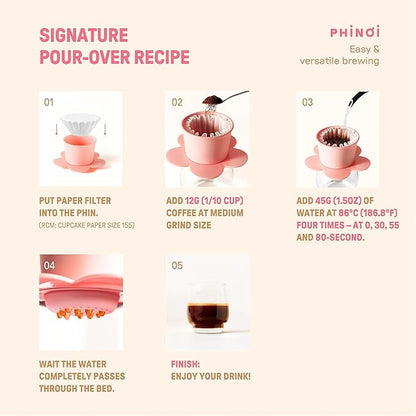 SIGNATURE POUR-OVER RECIPE

PHINƠI
Easy & versatile brewing

01

PUT PAPER FILTER INTO THE PHIN.
(RCM: CUPCAKE PAPER SIZE 155)

02

ADD 12G (1/10 CUP) COFFEE AT MEDIUM GRIND SIZE

03

ADD 45G (1.5OZ) OF WATER AT 86°C (186.8°F) FOUR TIMES – AT 0, 30, 55 AND 80-SECOND.

04

WAIT THE WATER COMPLETELY PASSES THROUGH THE BED.

05

FINISH:
ENJOY YOUR DRINK!