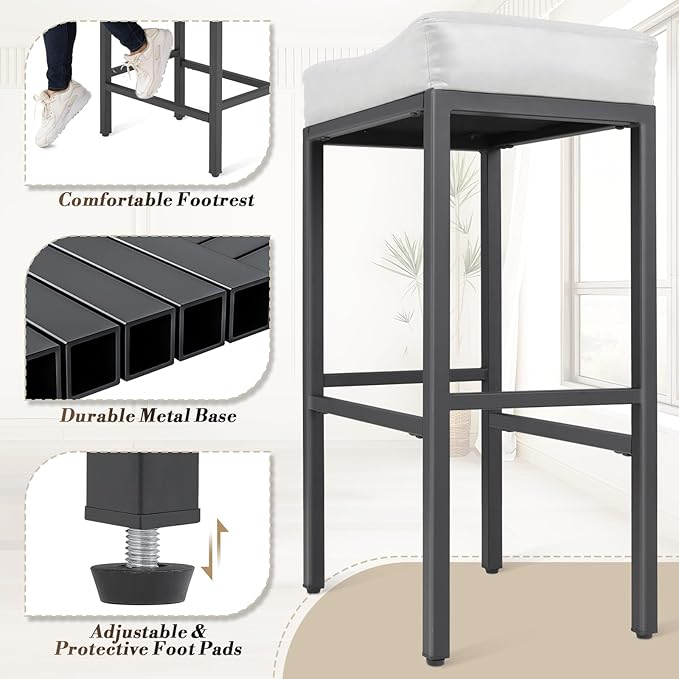 Comfortable Footrest

Durable Metal Base

Adjustable &
Protective Foot Pads