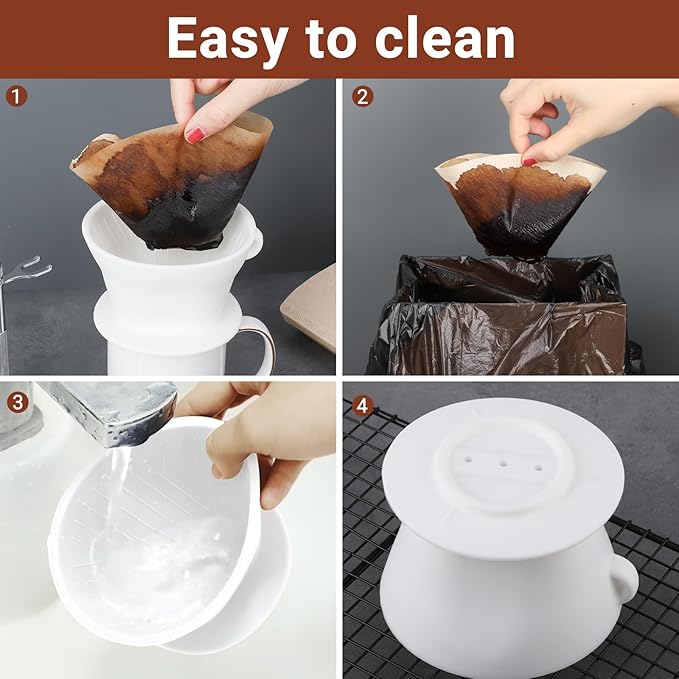 Easy to clean

1

2

3

4