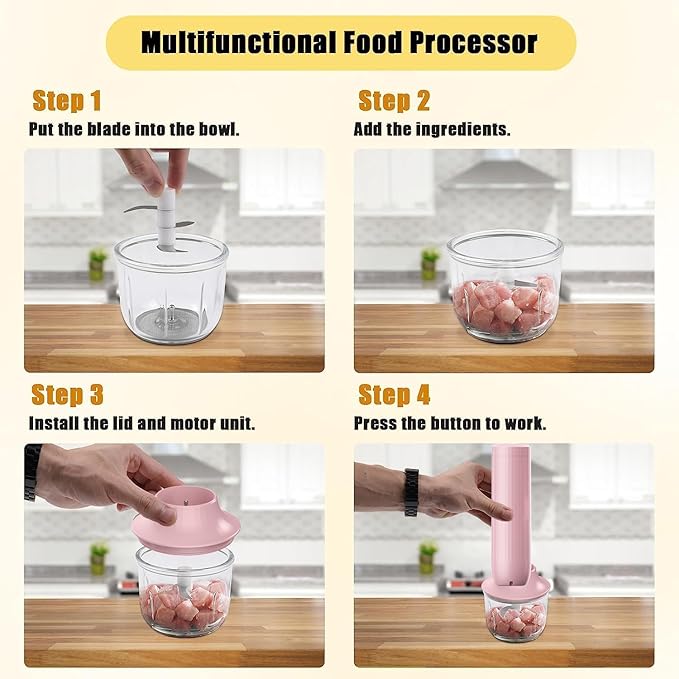 Multifunctional Food Processor

Step 1
Put the blade into the bowl.

Step 2
Add the ingredients.

Step 3
Install the lid and motor unit.

Step 4
Press the button to work.