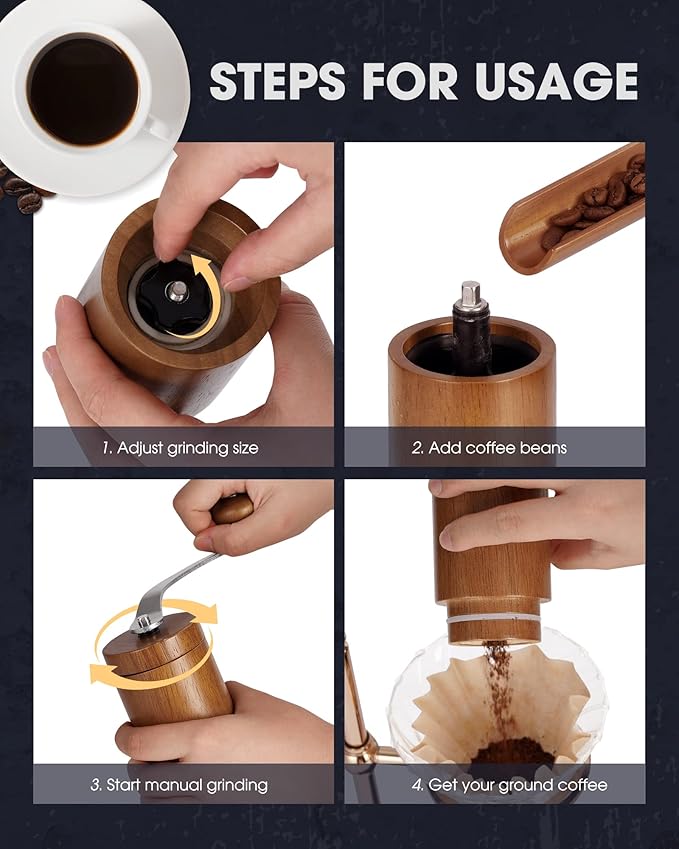 STEPS FOR USAGE

1. Adjust grinding size

2. Add coffee beans

3. Start manual grinding

4. Get your ground coffee