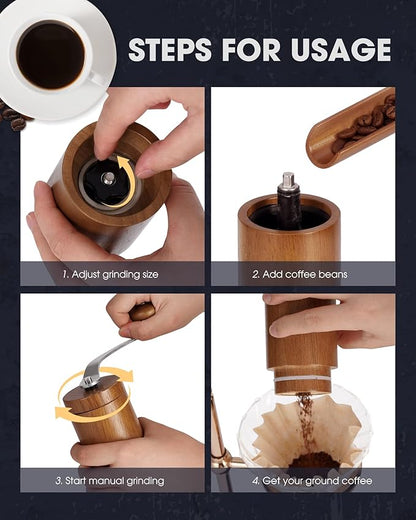 STEPS FOR USAGE

1. Adjust grinding size

2. Add coffee beans

3. Start manual grinding

4. Get your ground coffee