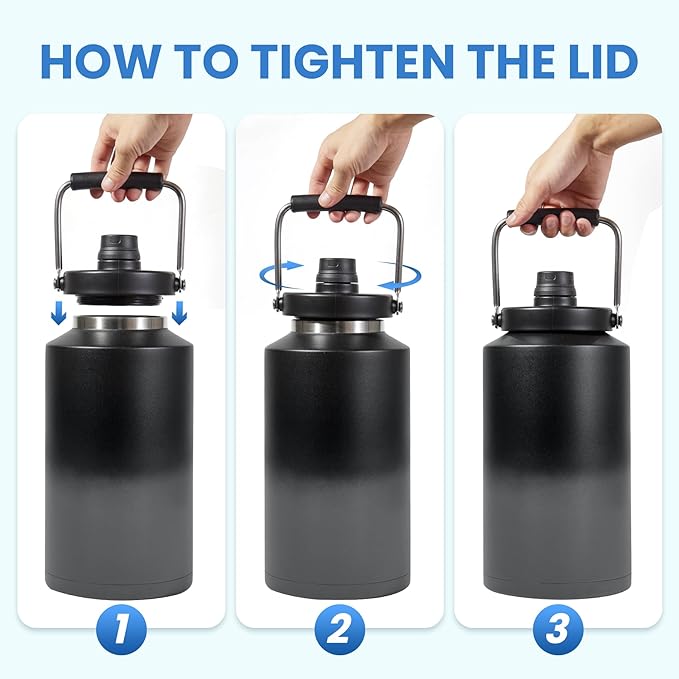 HOW TO TIGHTEN THE LID

1

2

3