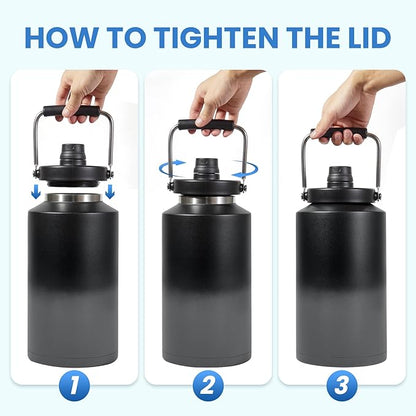 HOW TO TIGHTEN THE LID

1

2

3