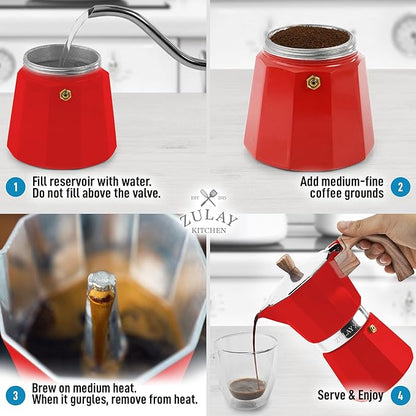 1 Fill reservoir with water.
Do not fill above the valve.

Add medium-fine coffee grounds 2

EST 2015
ZULAY
KITCHEN

3 Brew on medium heat.
When it gurgles, remove from heat.

Serve & Enjoy 4