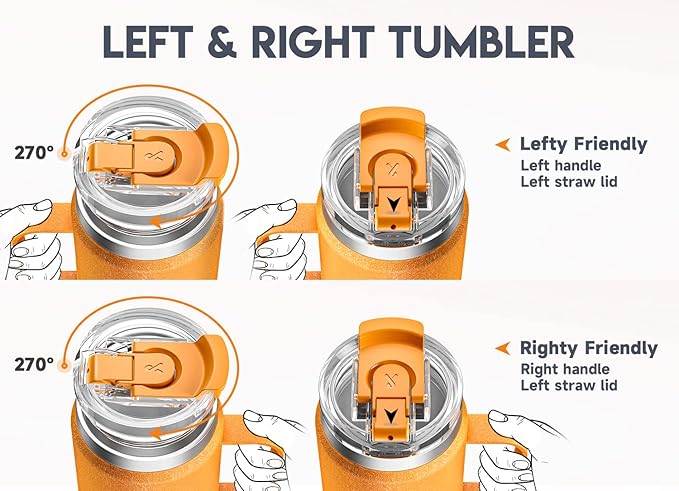 LEFT & RIGHT TUMBLER

270°

Lefty Friendly
Left handle
Left straw lid

270°

Righty Friendly
Right handle
Left straw lid