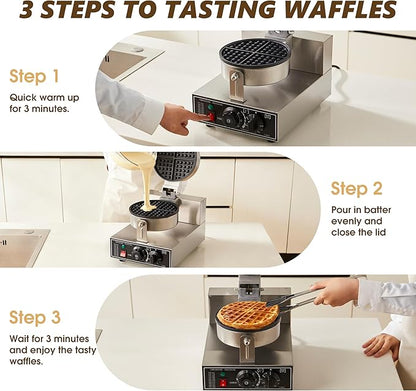 3 STEPS TO TASTING WAFFLES

Step 1

Quick warm up for 3 minutes.

Step 2

Pour in batter evenly and close the lid

Step 3

Wait for 3 minutes and enjoy the tasty waffles.