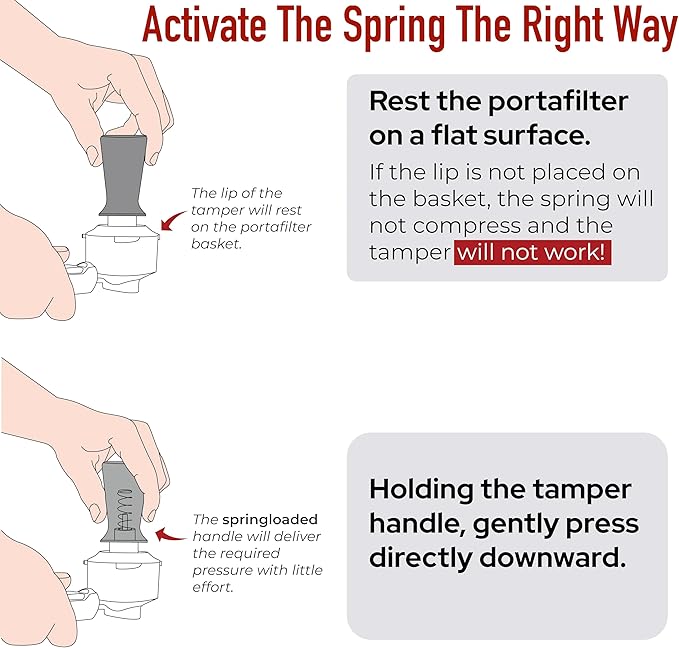 Activate The Spring The Right Way

The lip of the tamper will rest on the portafilter basket.

Rest the portafilter on a flat surface.

If the lip is not placed on the basket, the spring will not compress and the tamper will not work!

The springloaded handle will deliver the required pressure with little effort.

Holding the tamper handle, gently press directly downward.