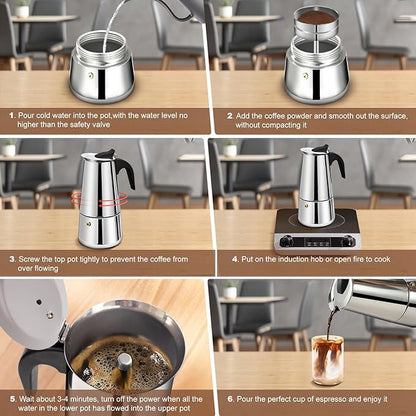 1. Pour cold water into the pot,with the water level no higher than the safety valve

2. Add the coffee powder and smooth out the surface, without compacting it

3. Screw the top pot tightly to prevent the coffee from over flowing

4. Put on the induction hob or open fire to cook

5. Wait about 3-4 minutes, turn off the power when all the water in the lower pot has flowed into the upper pot

6. Pour the perfect cup of espresso and enjoy it