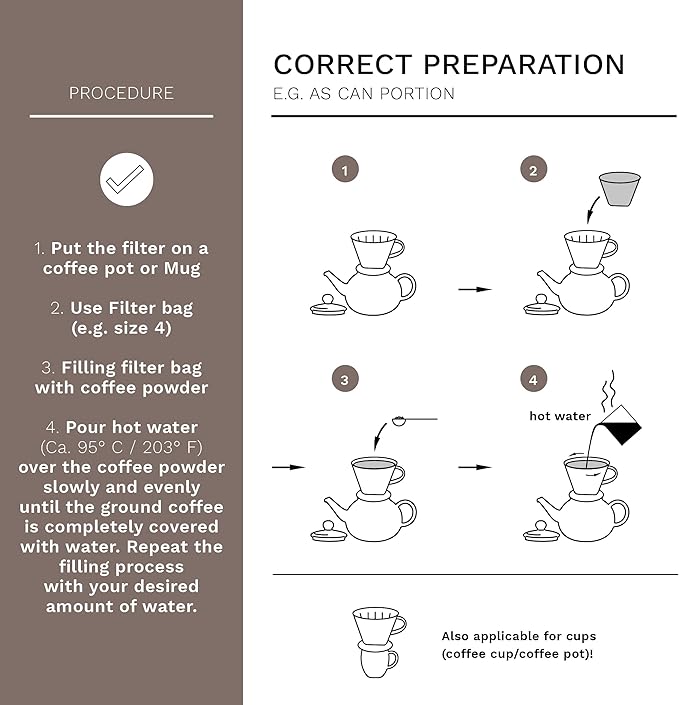 PROCEDURE

1. Put the filter on a coffee pot or Mug

2. Use Filter bag (e.g. size 4)

3. Filling filter bag with coffee powder

4. Pour hot water (Ca. 95° C / 203° F) over the coffee powder slowly and evenly until the ground coffee is completely covered with water. Repeat the filling process with your desired amount of water.

CORRECT PREPARATION

E.G. AS CAN PORTION

1

2

3

4

hot water

Also applicable for cups (coffee cup/coffee pot)!