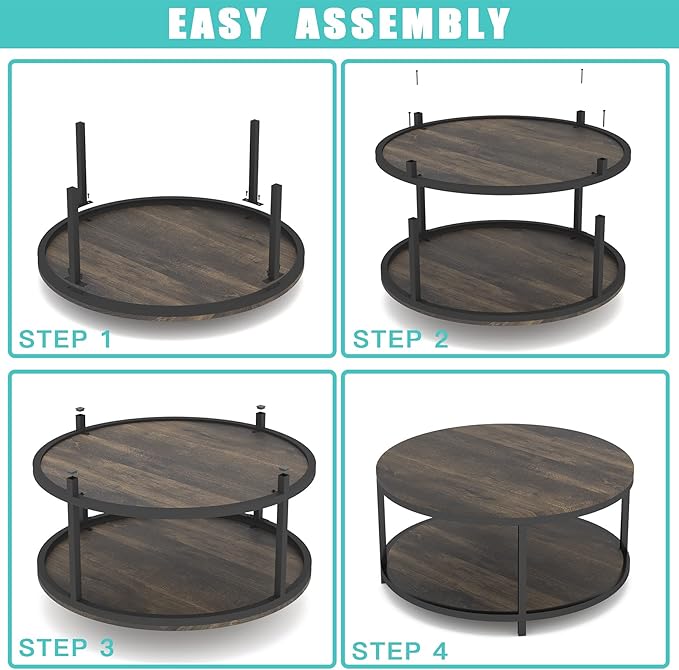 EASY ASSEMBLY

STEP 1

STEP 2

STEP 3

STEP 4