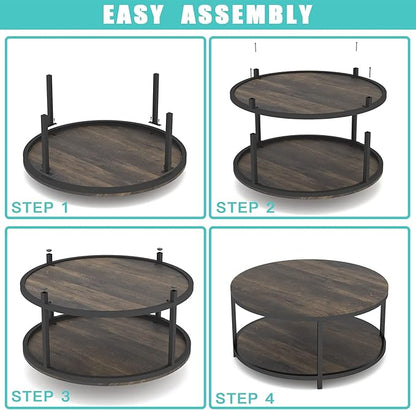 EASY ASSEMBLY

STEP 1

STEP 2

STEP 3

STEP 4