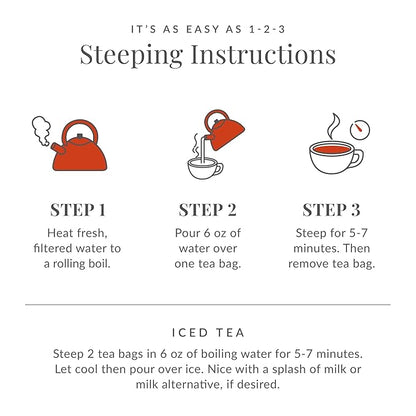 IT'S AS EASY AS 1-2-3

Steeping Instructions

STEP 1

Heat fresh, filtered water to a rolling boil.

STEP 2

Pour 6 oz of water over one tea bag.

STEP 3

Steep for 5-7 minutes. Then remove tea bag.

ICED TEA

Steep 2 tea bags in 6 oz of boiling water for 5-7 minutes. Let cool then pour over ice. Nice with a splash of milk or milk alternative, if desired.