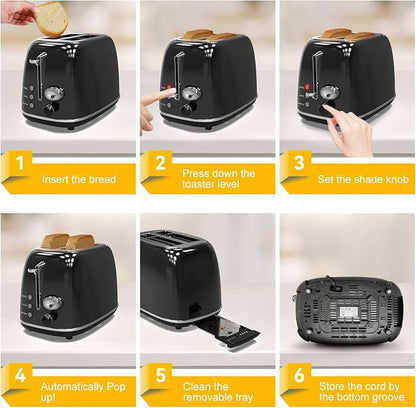 1
Insert the bread

2
Press down the toaster level

3
Set the shade knob

4
Automatically Pop up!

5
Clean the removable tray

6
Store the cord by the bottom groove