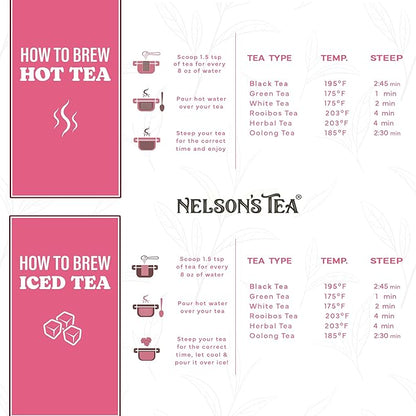 HOW TO BREW
HOT TEA

Scoop 1.5 tsp of tea for every 8 oz of water

Pour hot water over your tea

Steep your tea for the correct time and enjoy

| TEA TYPE | TEMP. | STEEP |
|---|---|---|
| Black Tea | 195°F | 2:45 min |
| Green Tea | 175°F | 1 min |
| White Tea | 175°F | 2 min |
| Rooibos Tea | 203°F | 4 min |
| Herbal Tea | 203°F | 4 min |
| Oolong Tea | 185°F | 2:30 min |

NELSON'S TEA®

HOW TO BREW
ICED TEA

Scoop 1.5 tsp of tea for every 8 oz of water

Pour hot water over your tea

Steep your tea for the correct time, let cool & pour it over ice!

| TEA TYPE | TEMP. | STEEP |
|---|---|---|
| Black Tea | 195°F | 2:45 min |
| Green Tea | 175°F | 1 min |
| White Tea | 175°F | 2 min |
| Rooibos Tea | 203°F | 4 min |
| Herbal Tea | 203°F | 4 min |
| Oolong Tea | 185°F | 2:30 min |