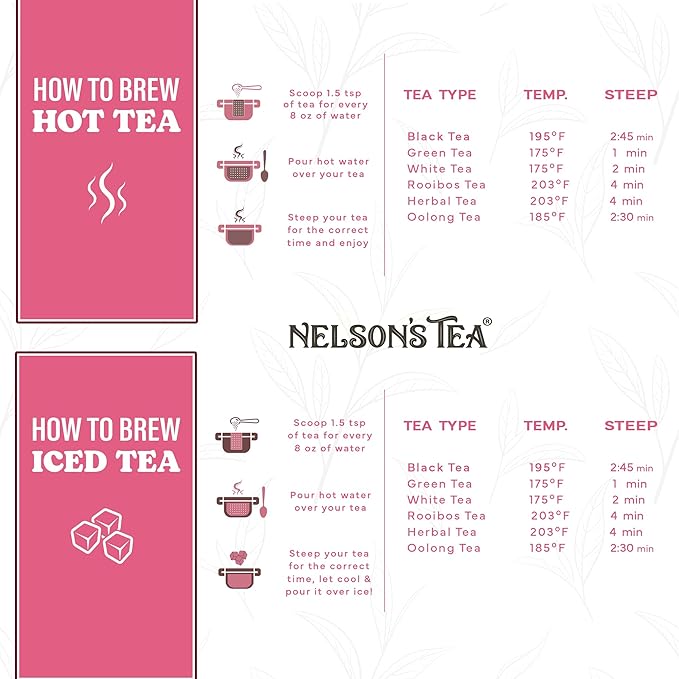 HOW TO BREW
HOT TEA

Scoop 1.5 tsp of tea for every 8 oz of water

Pour hot water over your tea

Steep your tea for the correct time and enjoy

| TEA TYPE | TEMP. | STEEP |
|---|---|---|
| Black Tea | 195°F | 2:45 min |
| Green Tea | 175°F | 1 min |
| White Tea | 175°F | 2 min |
| Rooibos Tea | 203°F | 4 min |
| Herbal Tea | 203°F | 4 min |
| Oolong Tea | 185°F | 2:30 min |

NELSON'S TEA®

HOW TO BREW
ICED TEA

Scoop 1.5 tsp of tea for every 8 oz of water

Pour hot water over your tea

Steep your tea for the correct time, let cool & pour it over ice!

| TEA TYPE | TEMP. | STEEP |
|---|---|---|
| Black Tea | 195°F | 2:45 min |
| Green Tea | 175°F | 1 min |
| White Tea | 175°F | 2 min |
| Rooibos Tea | 203°F | 4 min |
| Herbal Tea | 203°F | 4 min |
| Oolong Tea | 185°F | 2:30 min |