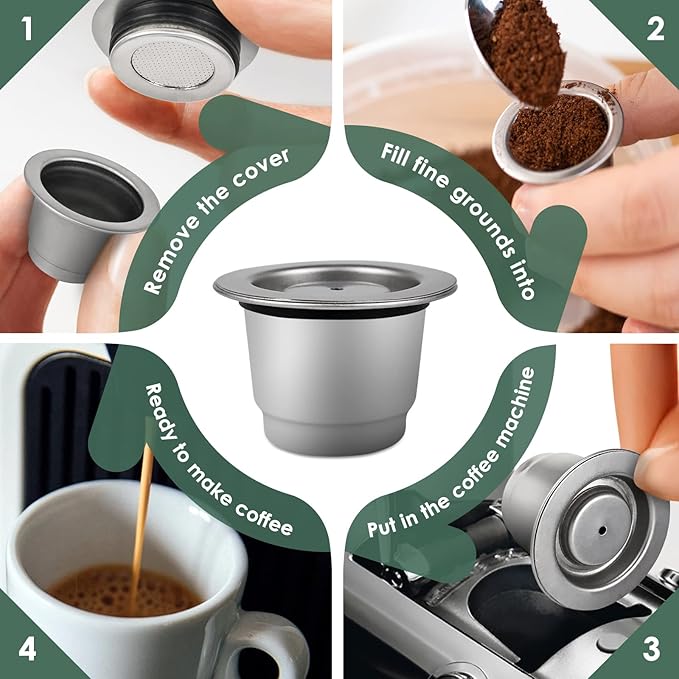 1
Remove the cover

2
Fill fine grounds into

3
Put in the coffee machine

4
Ready to make coffee